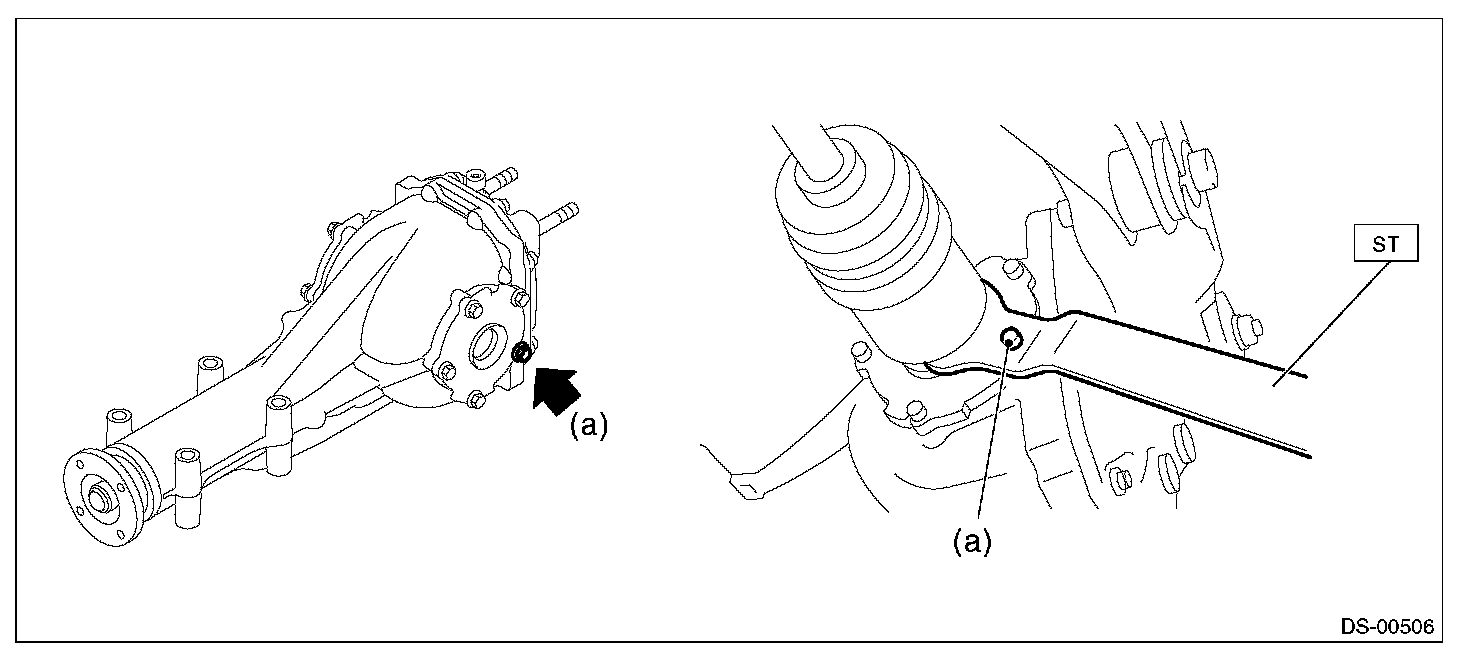 (a)

ST

(a)

DS-00506