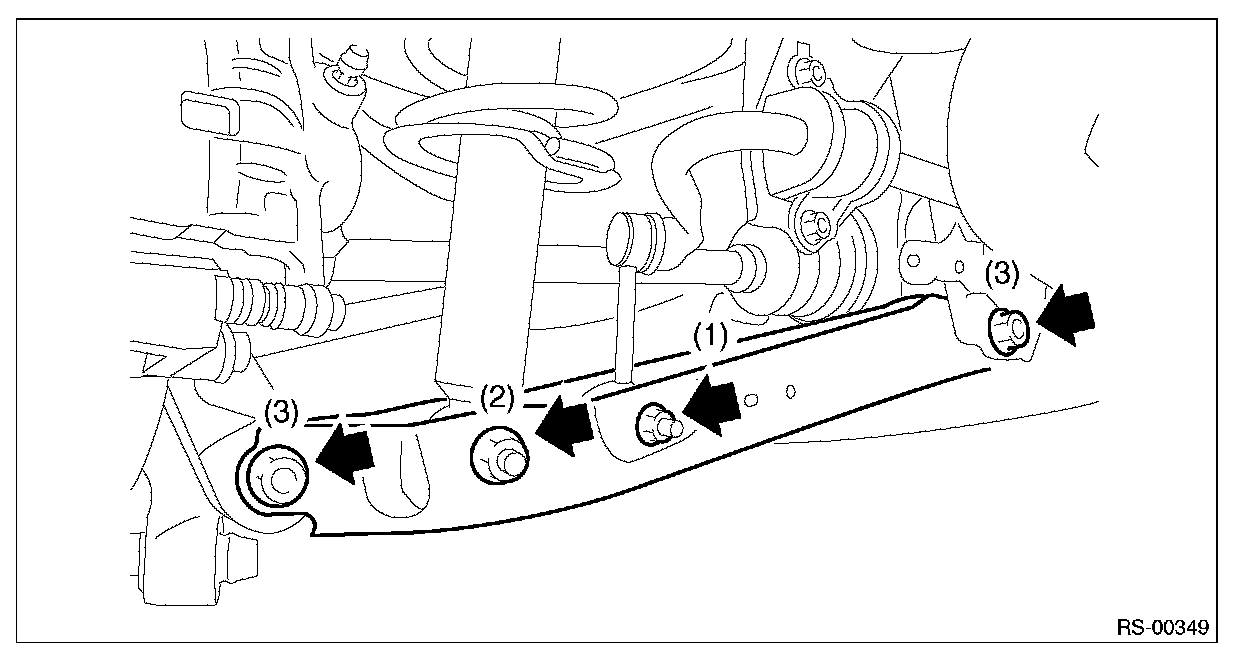 (3)
(1)
(2)
(3)
RS-00349