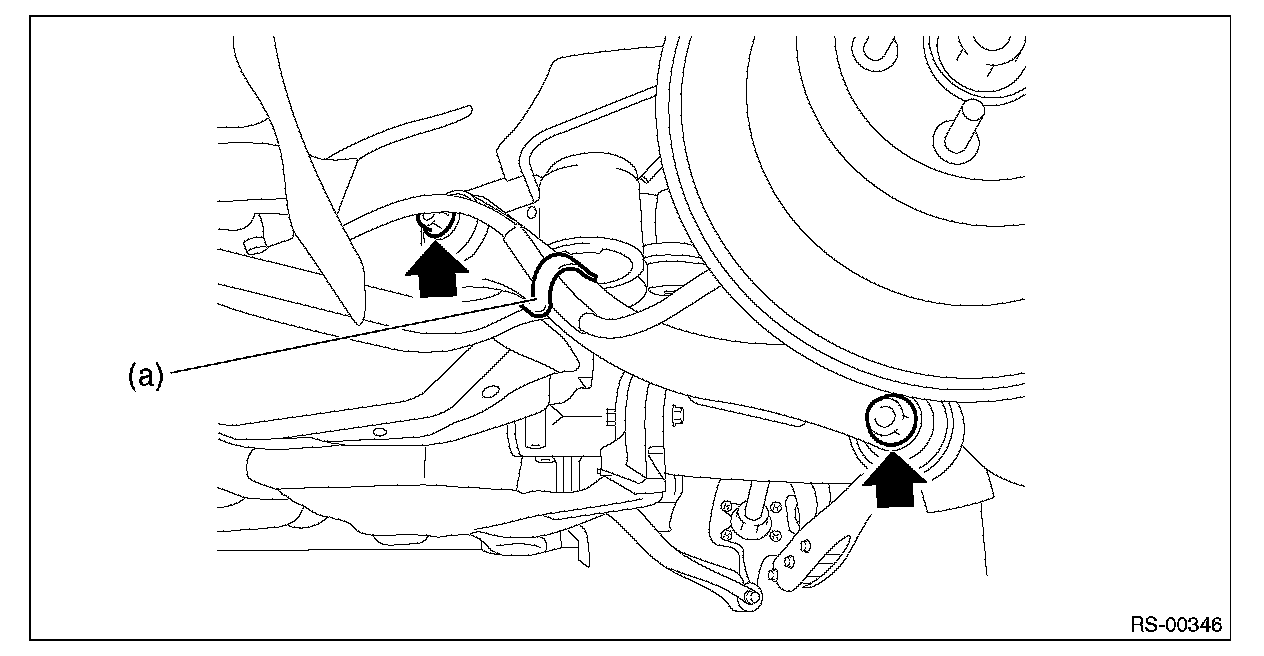 (a)

RS-00346