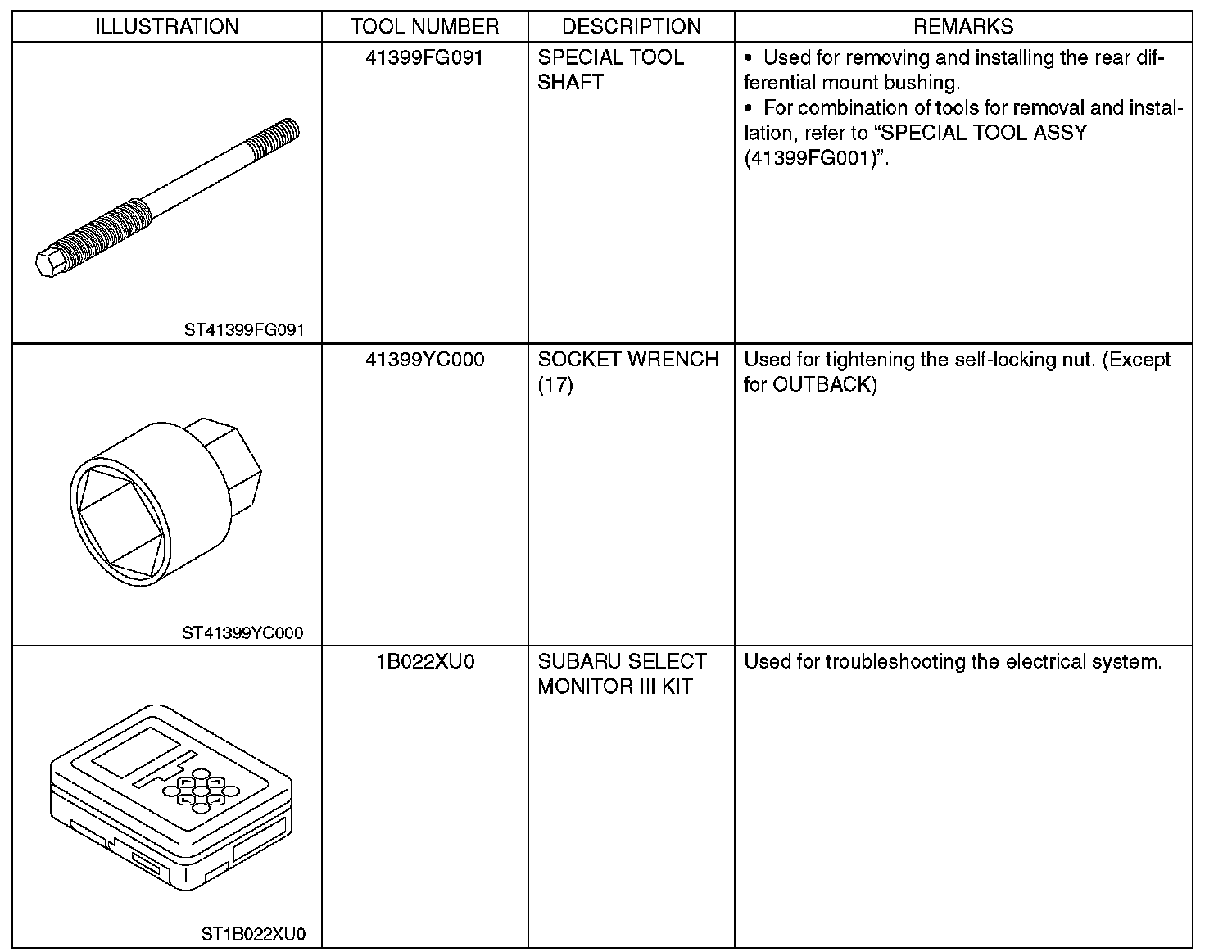 | ILLUSTRATION | TOOL NUMBER | DESCRIPTION | REMARKS |
|---|---|---|---|
| ST41399FG091 | 41399FG091 | SPECIAL TOOL SHAFT | • Used for removing and installing the rear differential mount bushing. • For combination of tools for removal and installation, refer to “SPECIAL TOOL ASSY (41399FG001)”. |
| ST41399YC000 | 41399YC000 | SOCKET WRENCH (17) | Used for tightening the self-locking nut. (Except for OUTBACK) |
| ST1B022XU0 | 1B022XU0 | SUBARU SELECT MONITOR III KIT | Used for troubleshooting the electrical system. |