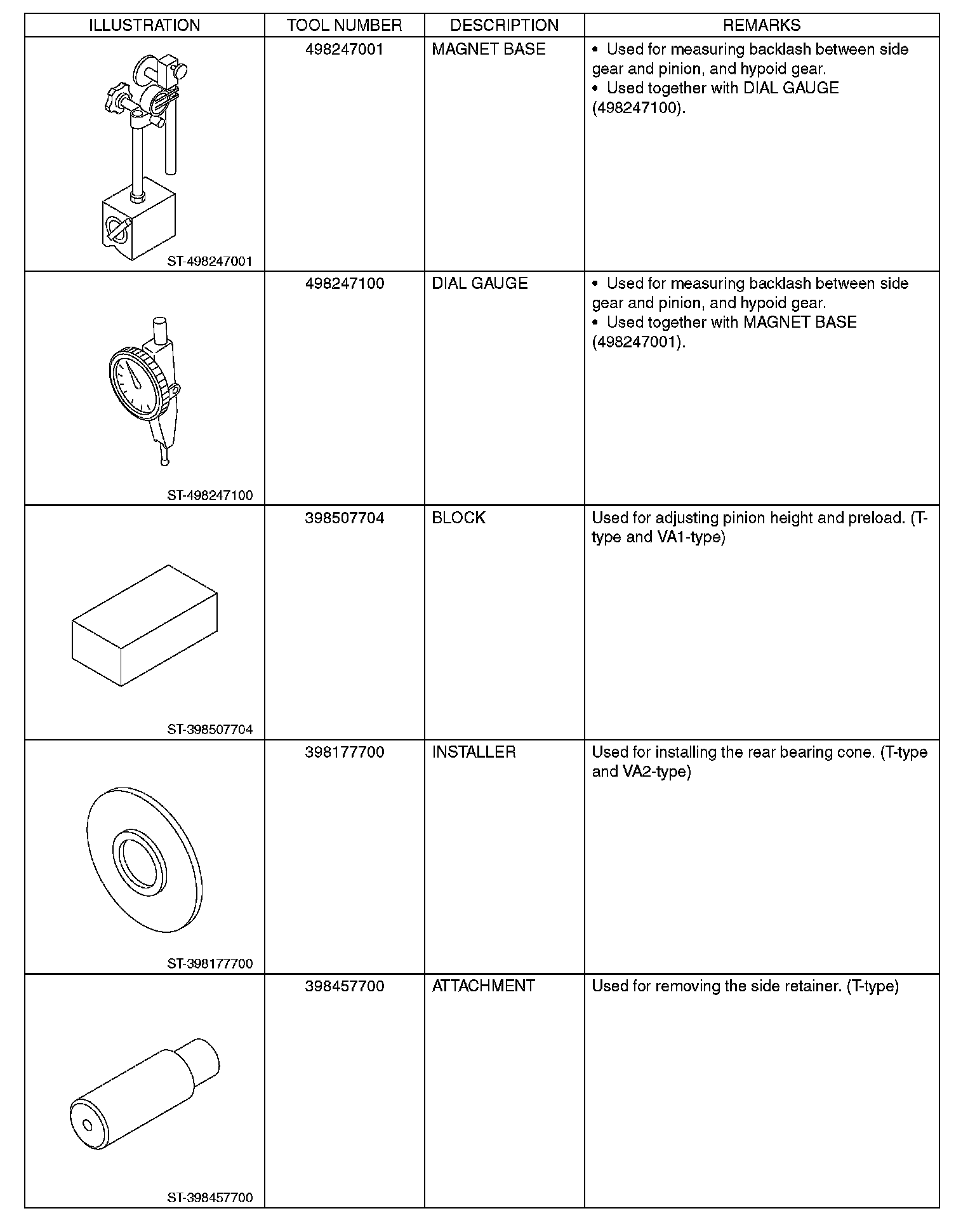 | ILLUSTRATION | TOOL NUMBER | DESCRIPTION | REMARKS |
|---|---|---|---|
| ST-498247001 | 498247001 | MAGNET BASE | • Used for measuring backlash between side gear and pinion, and hypoid gear. • Used together with DIAL GAUGE (498247100). |
| ST-498247100 | 498247100 | DIAL GAUGE | • Used for measuring backlash between side gear and pinion, and hypoid gear. • Used together with MAGNET BASE (498247001). |
| ST-398507704 | 398507704 | BLOCK | Used for adjusting pinion height and preload. (T-type and VA1-type) |
| ST-398177700 | 398177700 | INSTALLER | Used for installing the rear bearing cone. (T-type and VA2-type) |
| ST-398457700 | 398457700 | ATTACHMENT | Used for removing the side retainer. (T-type) |