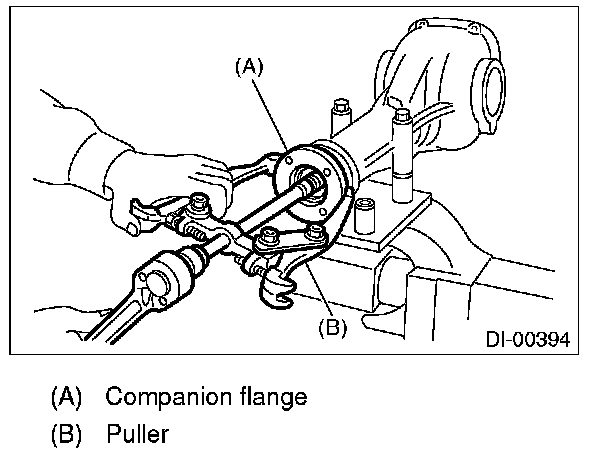 (A)

(B)

DI-00394

(A) Companion flange

(B) Puller