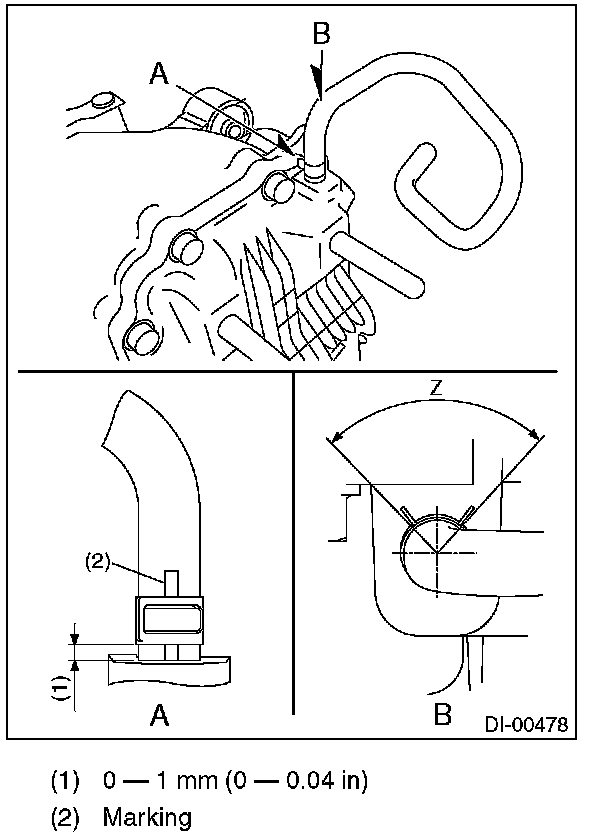 B
A
Z
(2)
(1)
A
B
DI-00478

(1) 0 — 1 mm (0 — 0.04 in)
(2) Marking