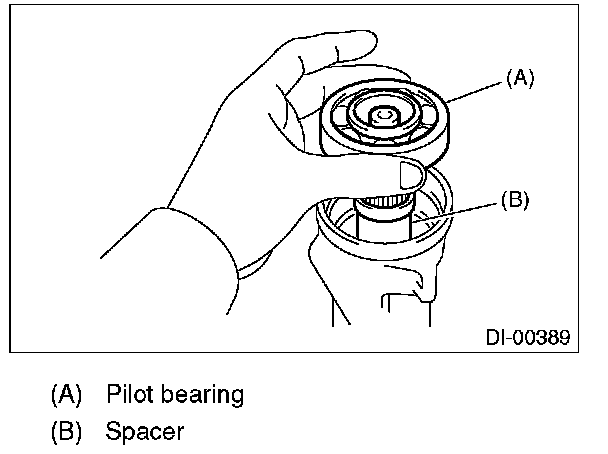 (A)

(B)

DI-00389

(A) Pilot bearing

(B) Spacer