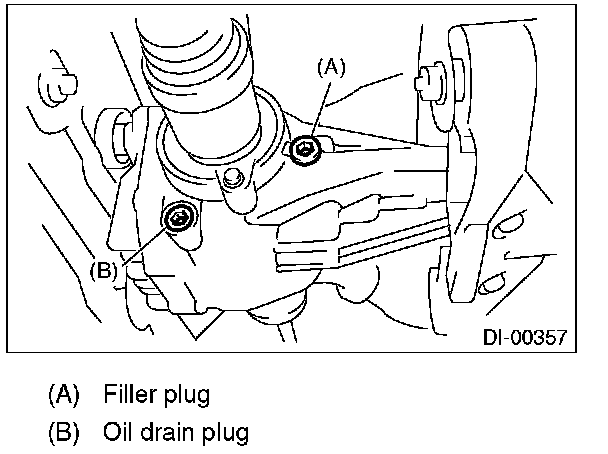 (A)

(B)

DI-00357

(A) Filler plug

(B) Oil drain plug