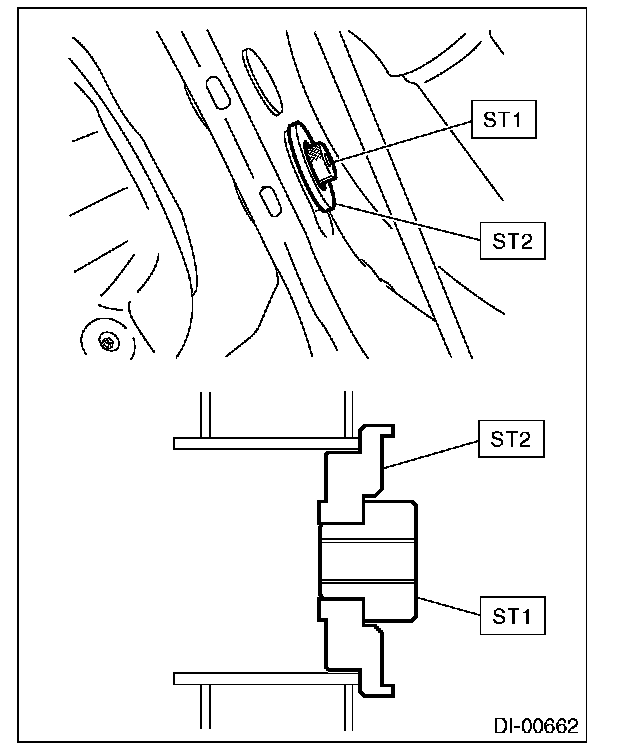 ST1
ST2
ST2
ST1
DI-00662