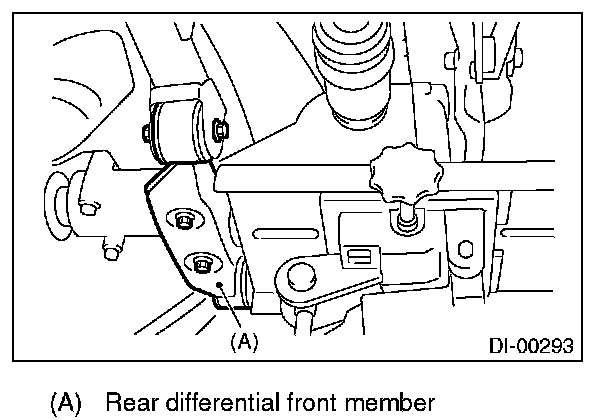 (A)

DI-00293

(A) Rear differential front member