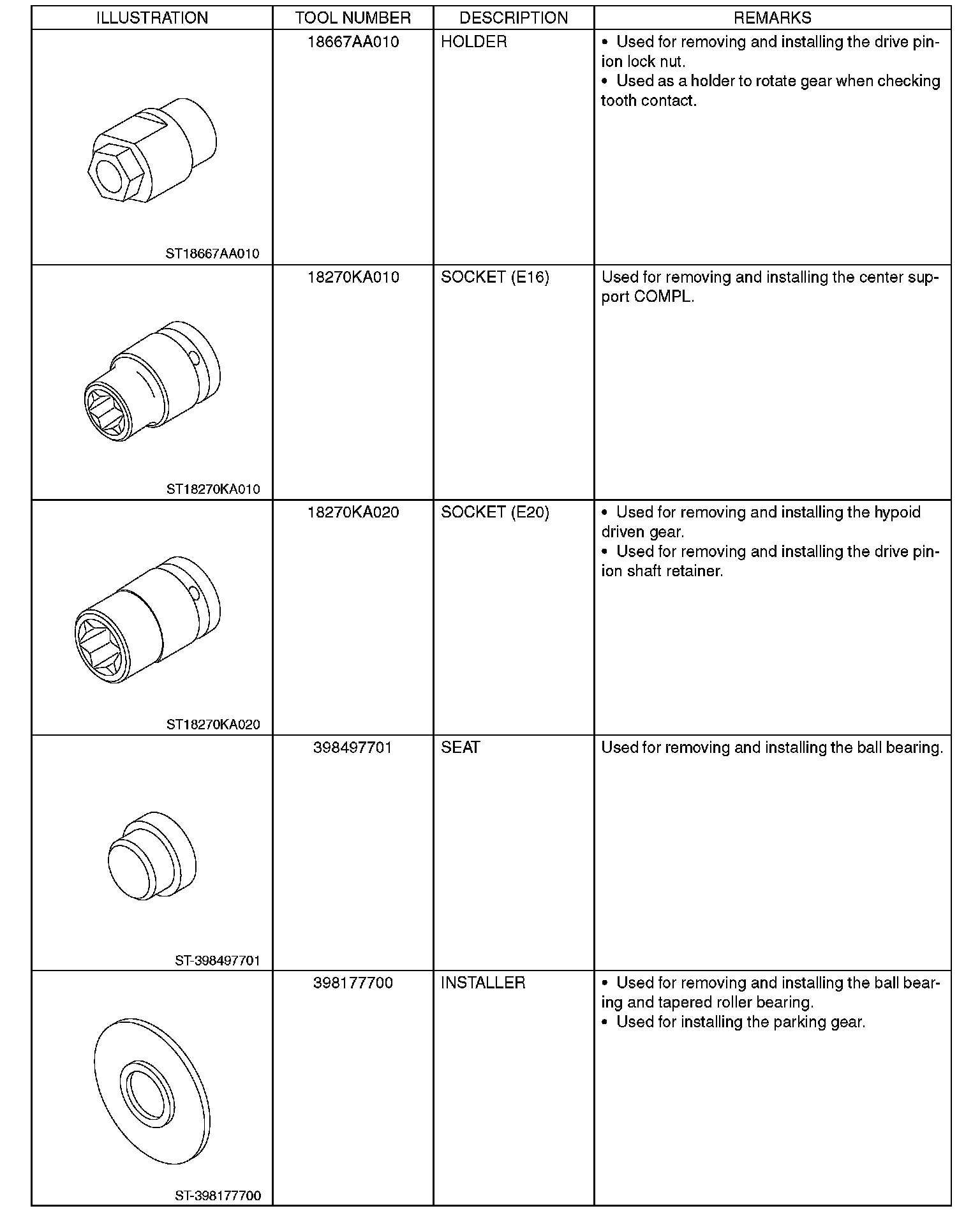 | ILLUSTRATION | TOOL NUMBER | DESCRIPTION | REMARKS |
|---|---|---|---|
| ST18667AA010 | 18667AA010 | HOLDER | • Used for removing and installing the drive pinion lock nut. • Used as a holder to rotate gear when checking tooth contact. |
| ST18270KA010 | 18270KA010 | SOCKET (E16) | Used for removing and installing the center support COMPL. |
| ST18270KA020 | 18270KA020 | SOCKET (E20) | • Used for removing and installing the hypoid driven gear. • Used for removing and installing the drive pinion shaft retainer. |
| ST-398497701 | 398497701 | SEAT | Used for removing and installing the ball bearing. |
| ST-398177700 | 398177700 | INSTALLER | • Used for removing and installing the ball bearing and tapered roller bearing. • Used for installing the parking gear. |