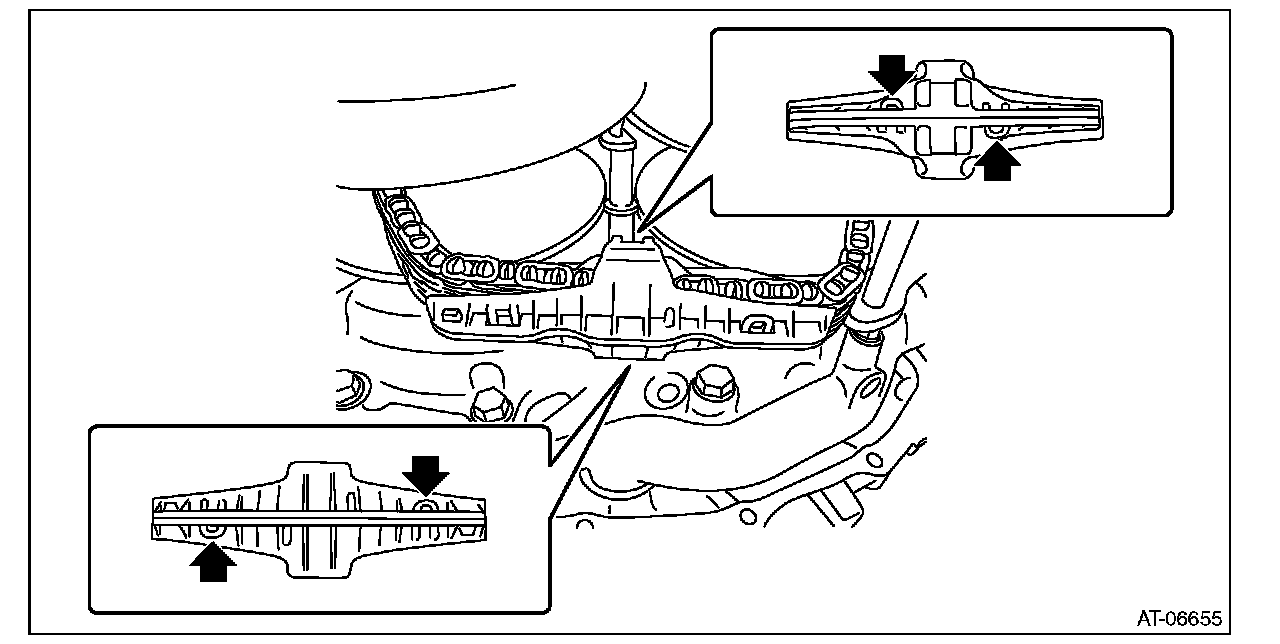 AT-06655