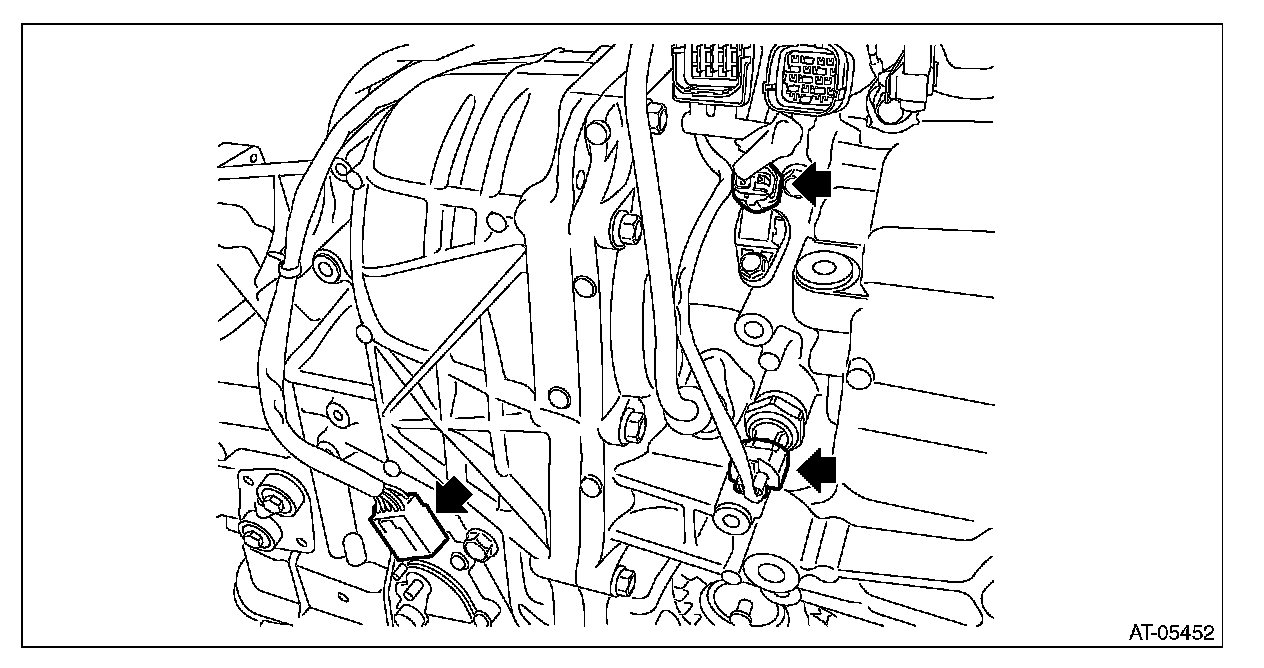 AT-05452