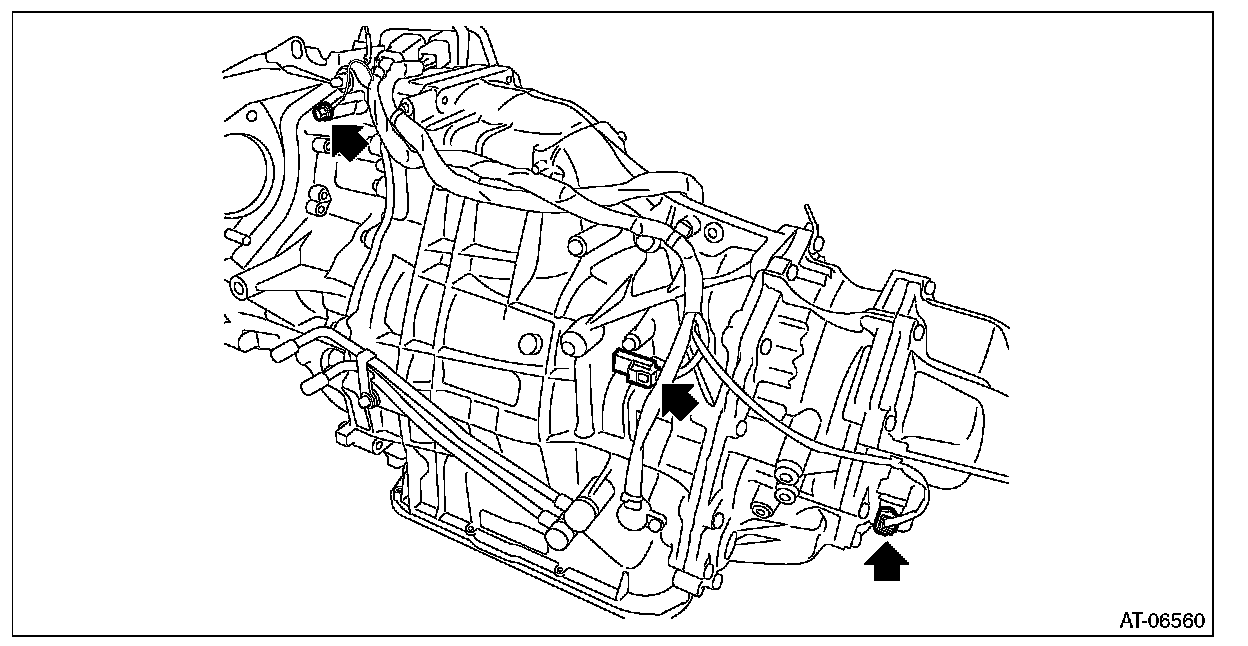 AT-06560