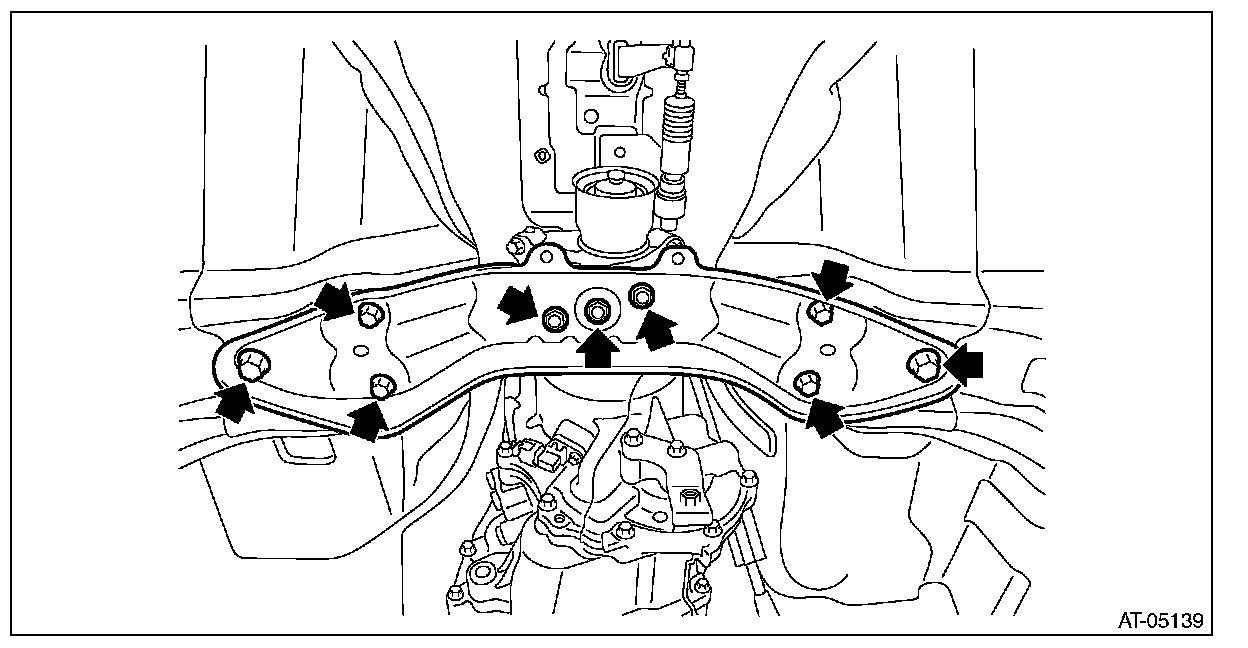 AT-05139