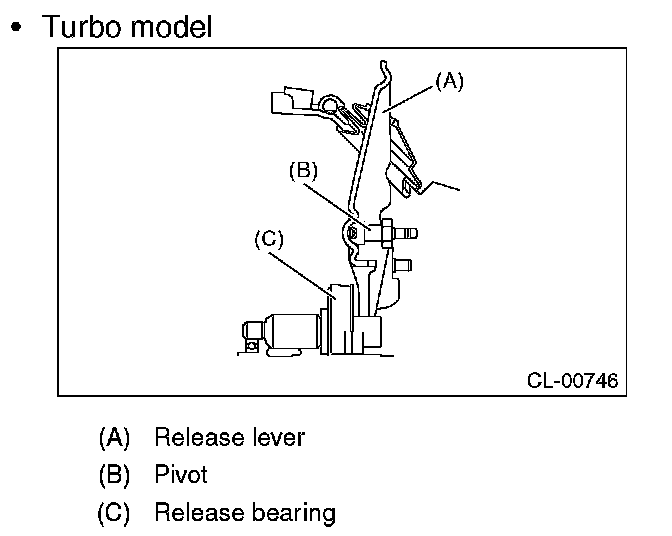 • Turbo model

(A)

(B)

(C)

CL-00746

(A) Release lever

(B) Pivot

(C) Release bearing