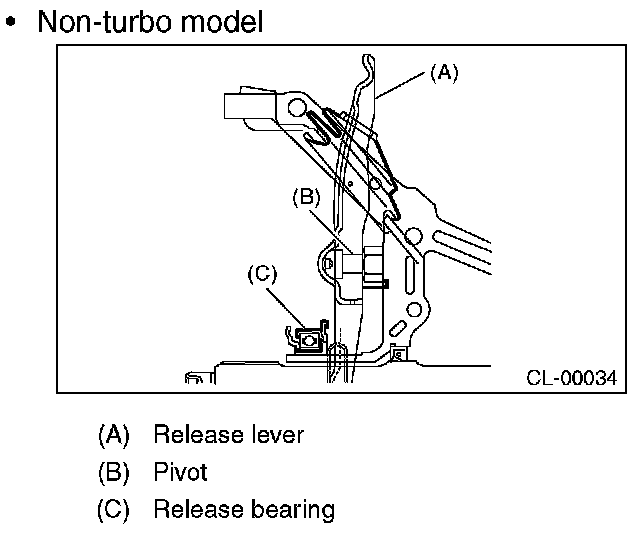 • Non-turbo model

(A)

(B)

(C)

CL-00034

(A) Release lever

(B) Pivot

(C) Release bearing