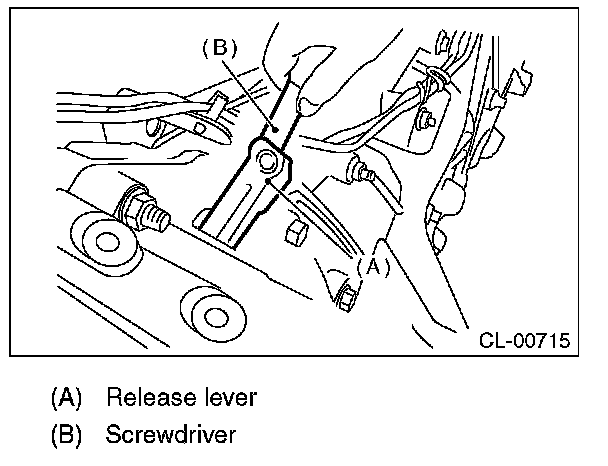 (B)

(A)

CL-00715

(A) Release lever

(B) Screwdriver