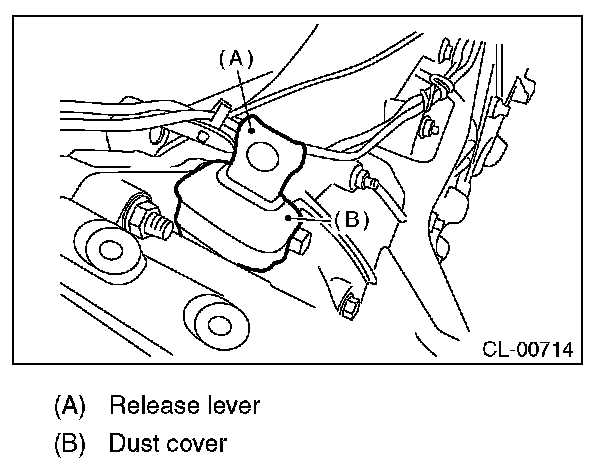 (A)

(B)

CL-00714

(A) Release lever
(B) Dust cover