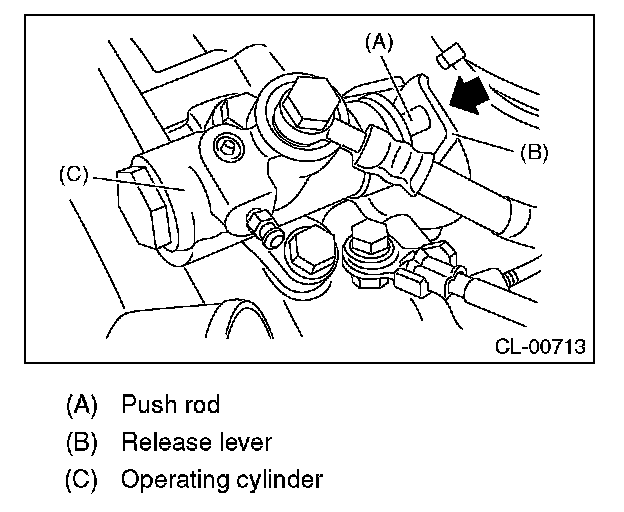 (A)
(B)
(C)
CL-00713

(A) Push rod
(B) Release lever
(C) Operating cylinder