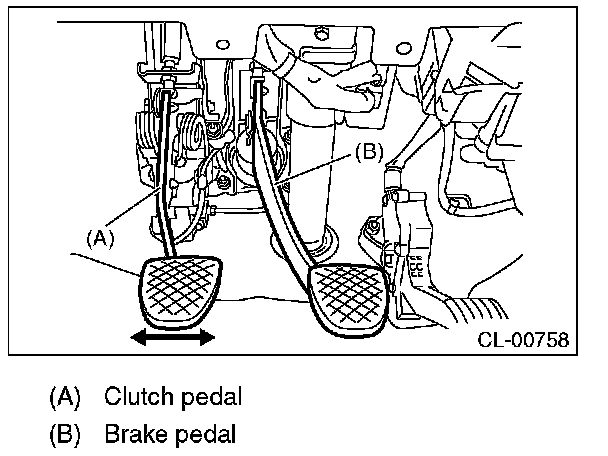 (B)
(A)
CL-00758

(A) Clutch pedal
(B) Brake pedal