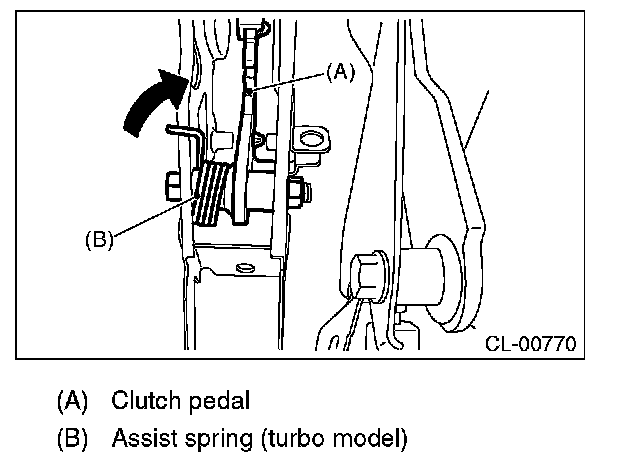 (A)

(B)

CL-00770

(A) Clutch pedal

(B) Assist spring (turbo model)