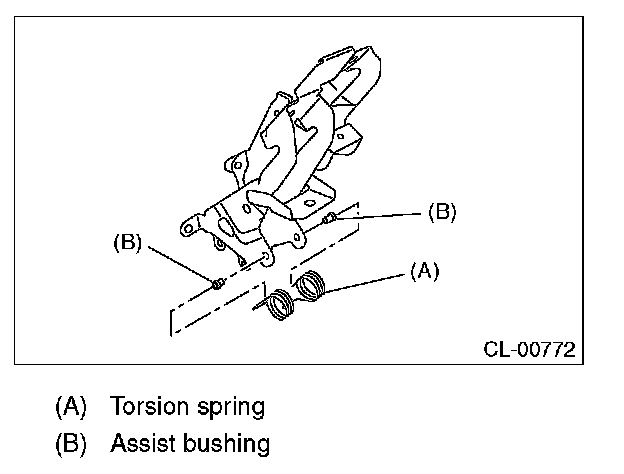 (B)

(B)

(A)

CL-00772

(A) Torsion spring

(B) Assist bushing