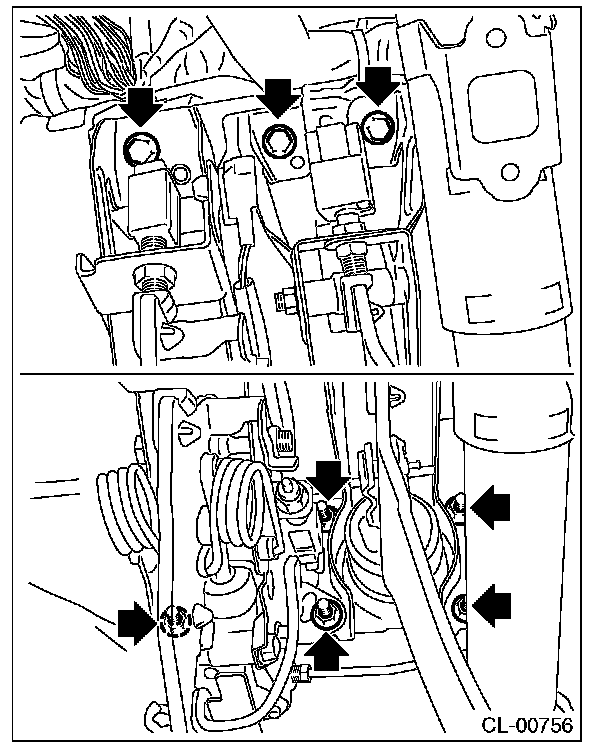 CL-00756