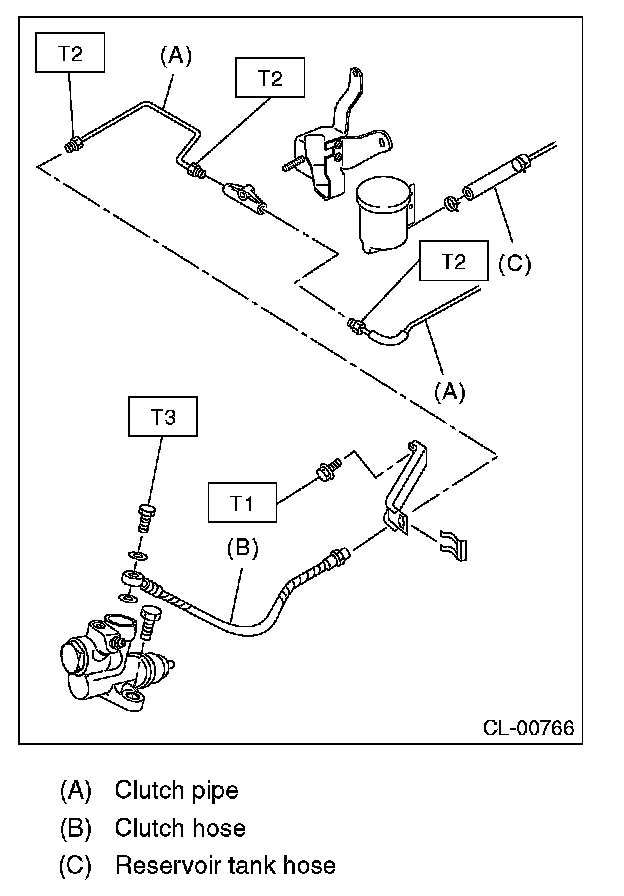 T2
(A)
T2
T2
(C)
(A)
T3
T1
(B)
CL-00766

(A) Clutch pipe
(B) Clutch hose
(C) Reservoir tank hose