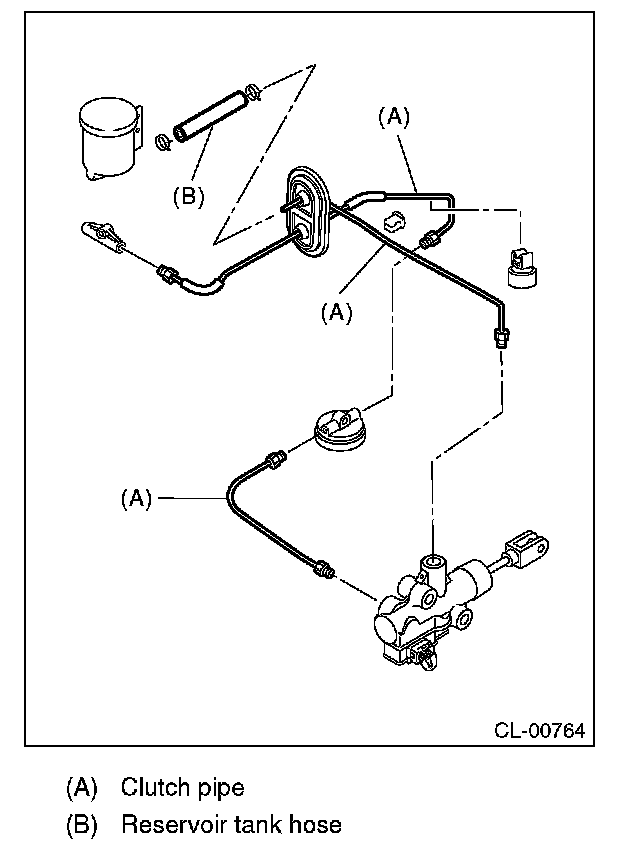 (A)
(B)
(A)
(A)
CL-00764

(A) Clutch pipe
(B) Reservoir tank hose