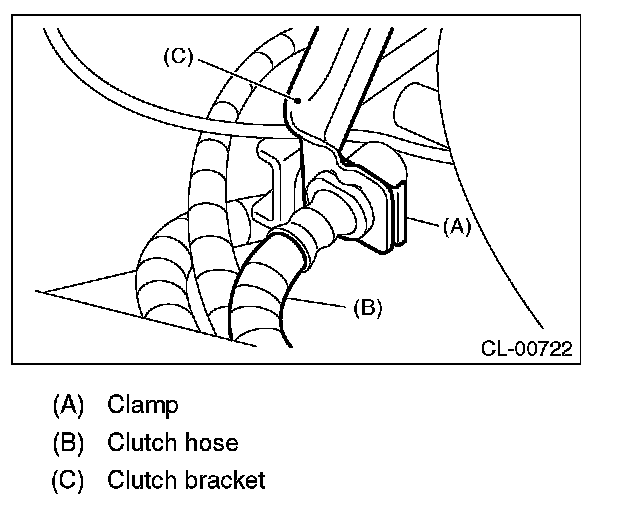 (C)
(A)
(B)
CL-00722

(A) Clamp
(B) Clutch hose
(C) Clutch bracket