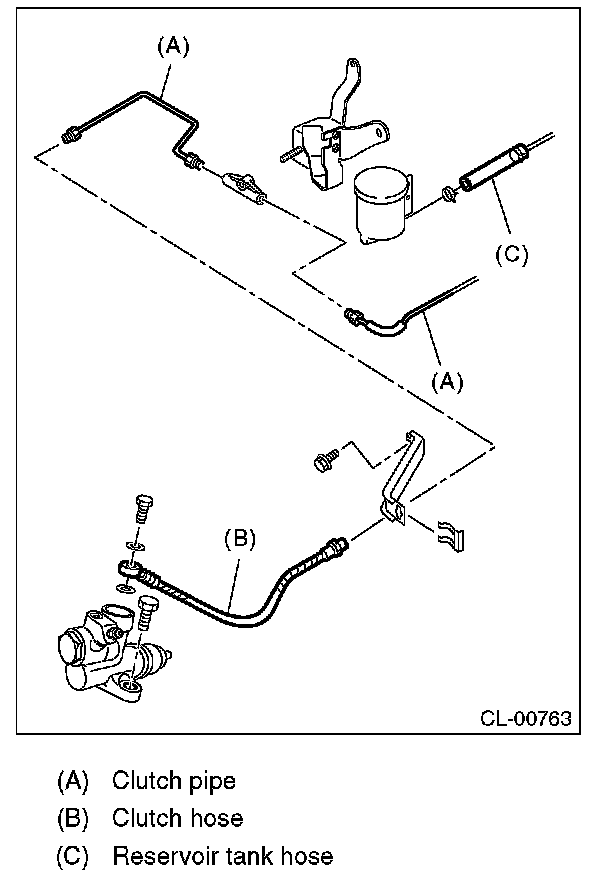 (A)

(C)

(A)

(B)

CL-00763

(A) Clutch pipe
(B) Clutch hose
(C) Reservoir tank hose