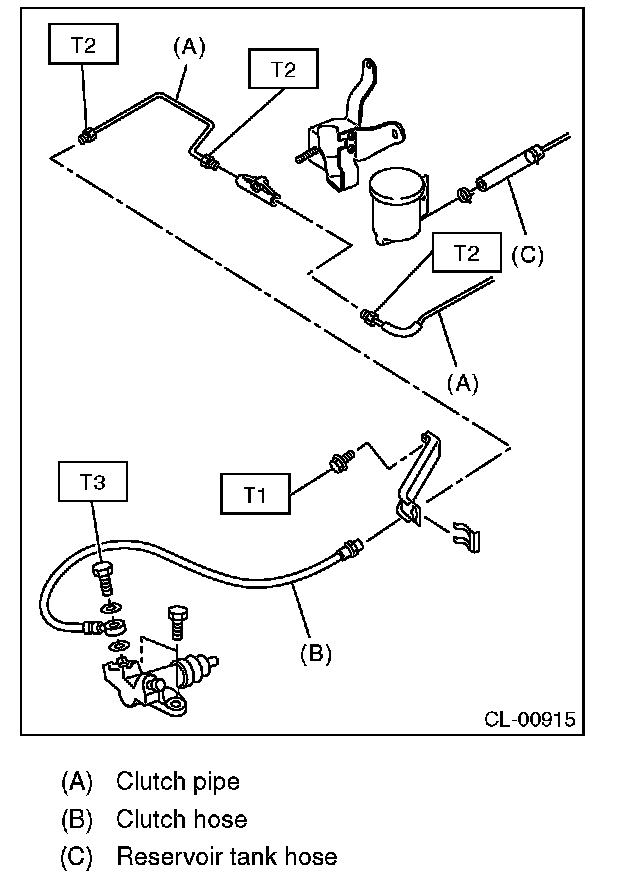 T2

(A)

T2

T2

(C)

(A)

T3

T1

(B)

CL-00915

(A) Clutch pipe

(B) Clutch hose

(C) Reservoir tank hose