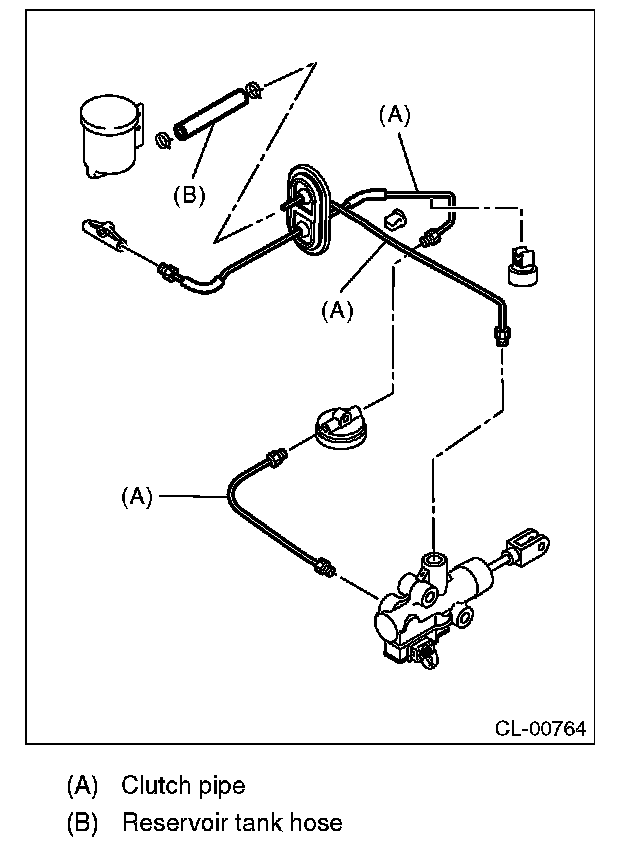 (A)

(B)

(A)

(A)

CL-00764

(A) Clutch pipe
(B) Reservoir tank hose