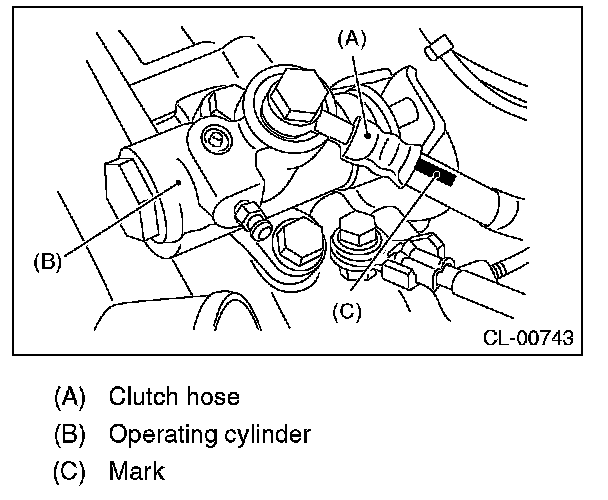 (A)

(B)

(C)

CL-00743

(A) Clutch hose

(B) Operating cylinder

(C) Mark