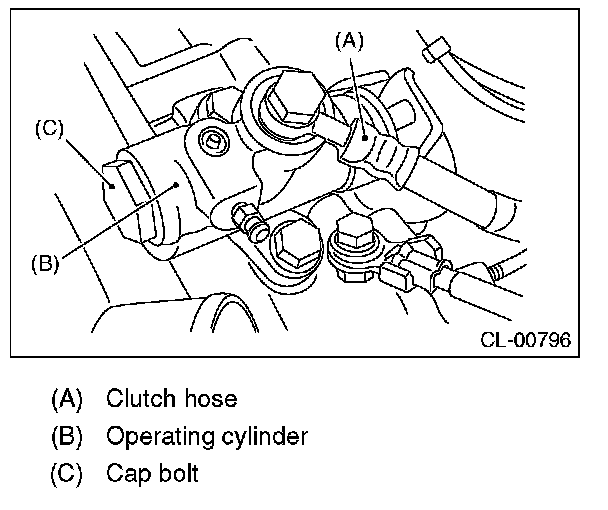 (A)
(C)
(B)
CL-00796

(A) Clutch hose
(B) Operating cylinder
(C) Cap bolt