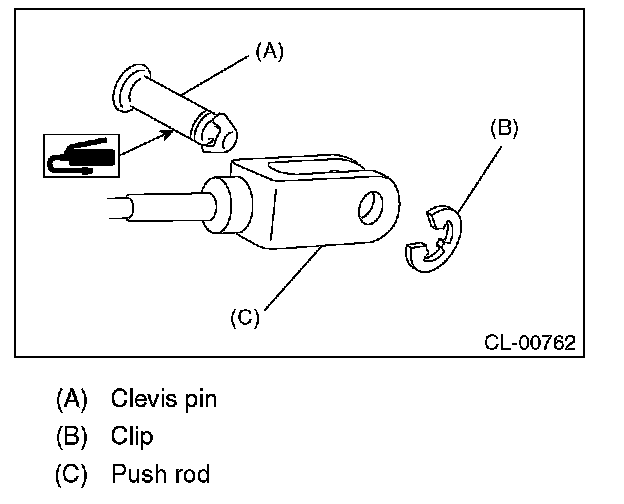 (A)

(B)

(C)

CL-00762

(A) Clevis pin
(B) Clip
(C) Push rod