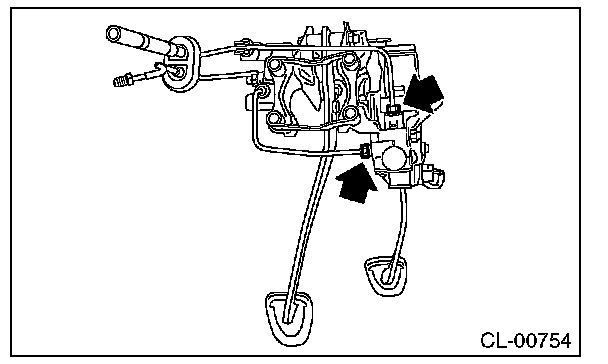 CL-00754