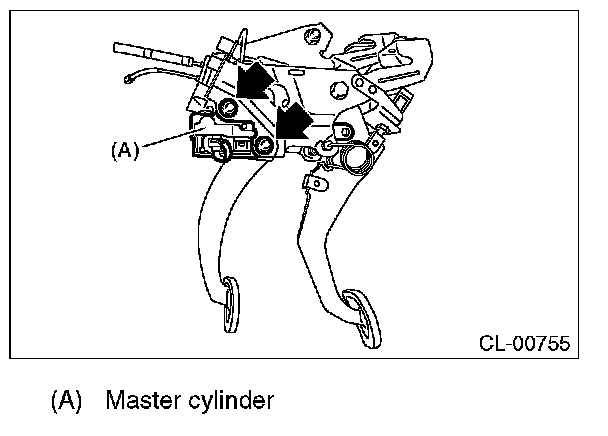 (A)

CL-00755

(A) Master cylinder