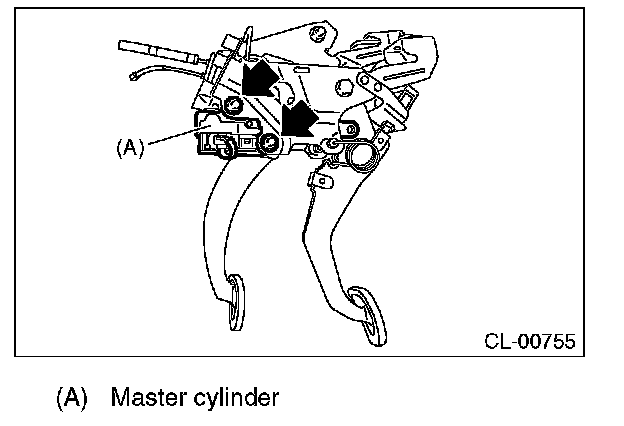 (A)

CL-00755

(A) Master cylinder