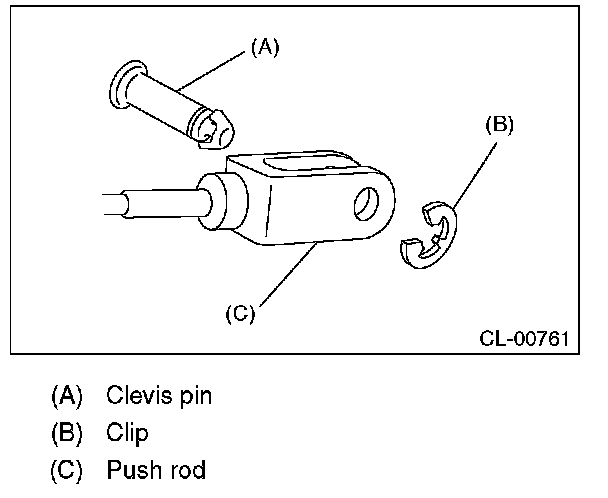 (A)

(B)

(C)

CL-00761

(A) Clevis pin
(B) Clip
(C) Push rod