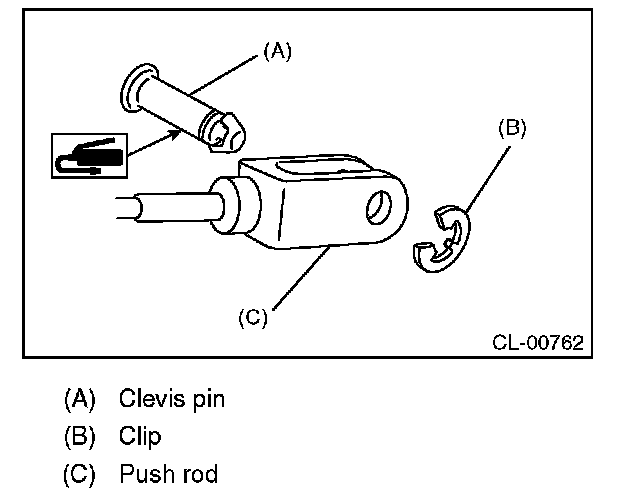 (A)

(B)

(C)

CL-00762

(A) Clevis pin
(B) Clip
(C) Push rod