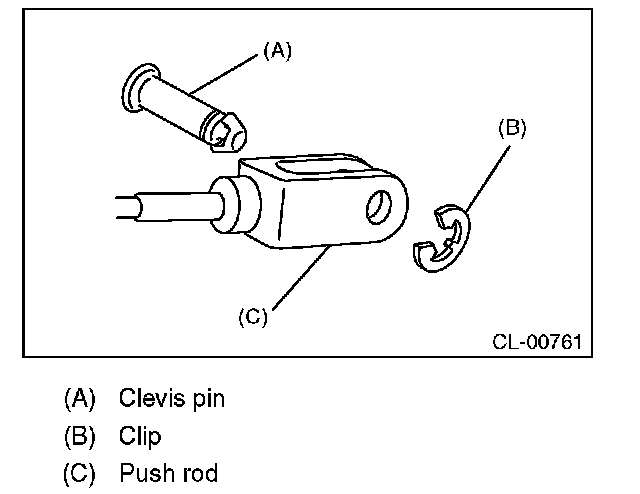 (A)

(B)

(C)

CL-00761

(A) Clevis pin

(B) Clip

(C) Push rod