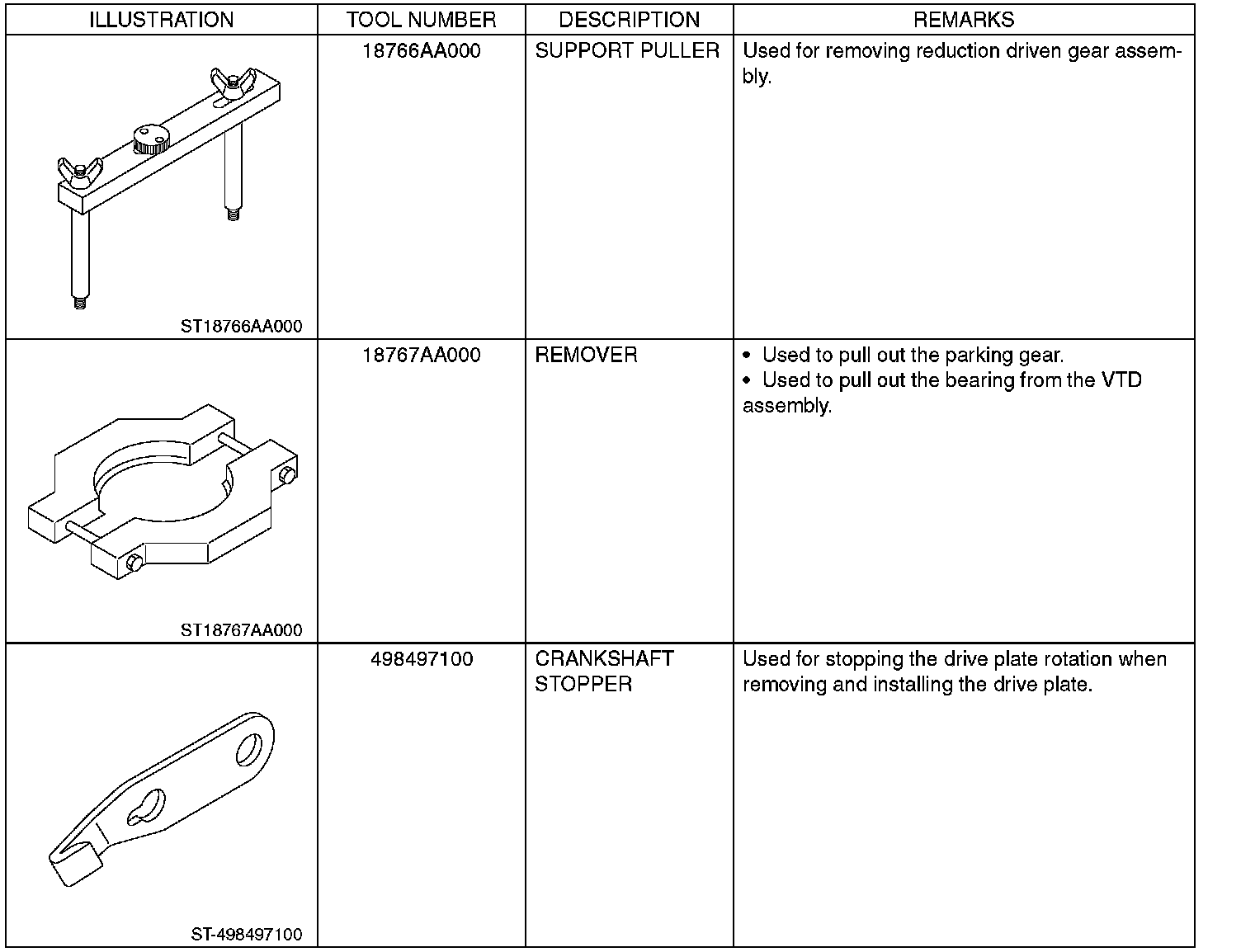 | ILLUSTRATION | TOOL NUMBER | DESCRIPTION | REMARKS |
|---|---|---|---|
| ST18766AA000 | 18766AA000 | SUPPORT PULLER | Used for removing reduction driven gear assembly. |
| ST18767AA000 | 18767AA000 | REMOVER | • Used to pull out the parking gear. • Used to pull out the bearing from the VTD assembly. |
| ST-498497100 | 498497100 | CRANKSHAFT STOPPER | Used for stopping the drive plate rotation when removing and installing the drive plate. |