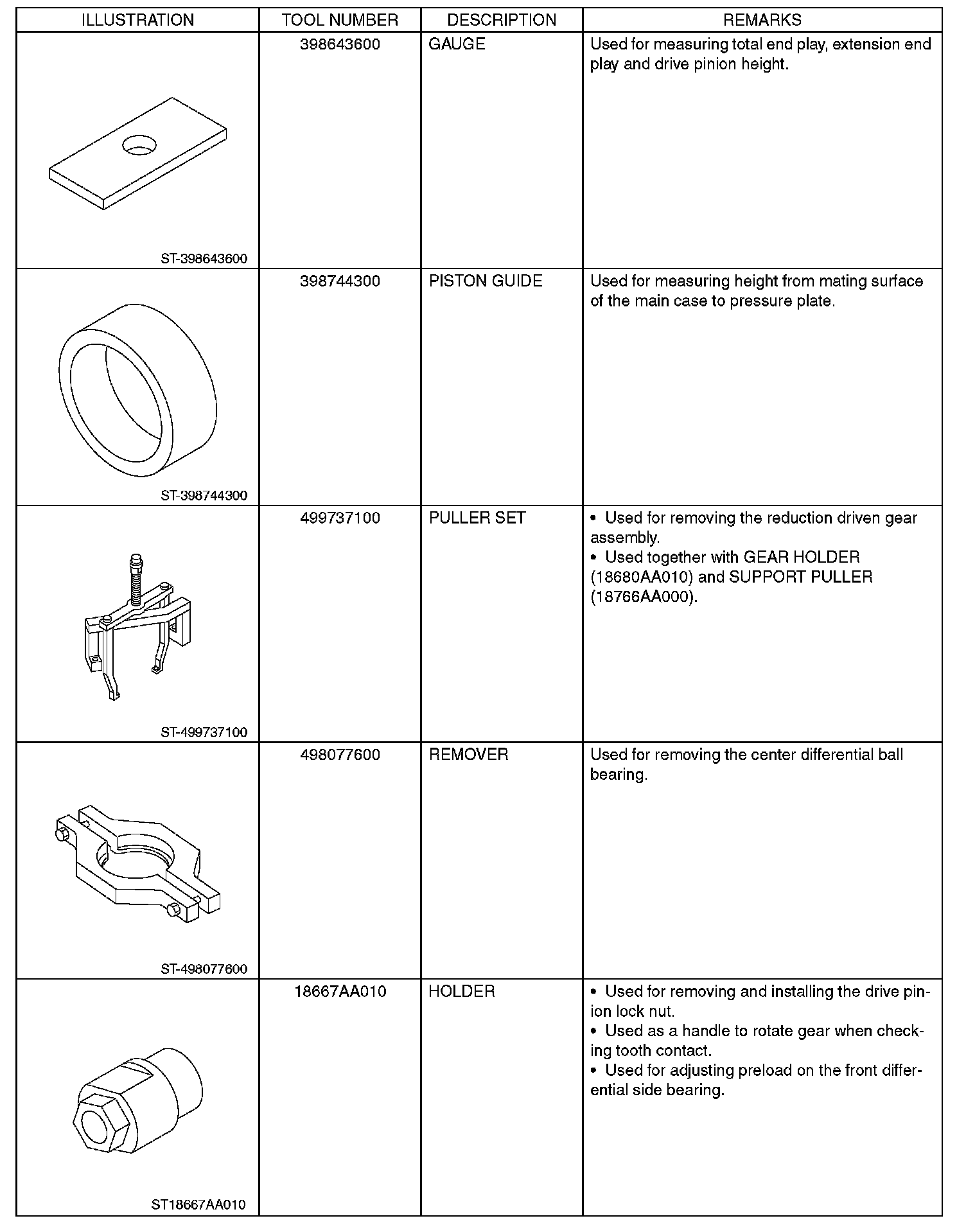 | ILLUSTRATION | TOOL NUMBER | DESCRIPTION | REMARKS |
|---|---|---|---|
| ST-398643600 | 398643600 | GAUGE | Used for measuring total end play, extension end play and drive pinion height. |
| ST-398744300 | 398744300 | PISTON GUIDE | Used for measuring height from mating surface of the main case to pressure plate. |
| ST-499737100 | 499737100 | PULLER SET | • Used for removing the reduction driven gear assembly. • Used together with GEAR HOLDER (18680AA010) and SUPPORT PULLER (18766AA000). |
| ST-498077600 | 498077600 | REMOVER | Used for removing the center differential ball bearing. |
| ST18667AA010 | 18667AA010 | HOLDER | • Used for removing and installing the drive pinion lock nut. • Used as a handle to rotate gear when checking tooth contact. • Used for adjusting preload on the front differential side bearing. |