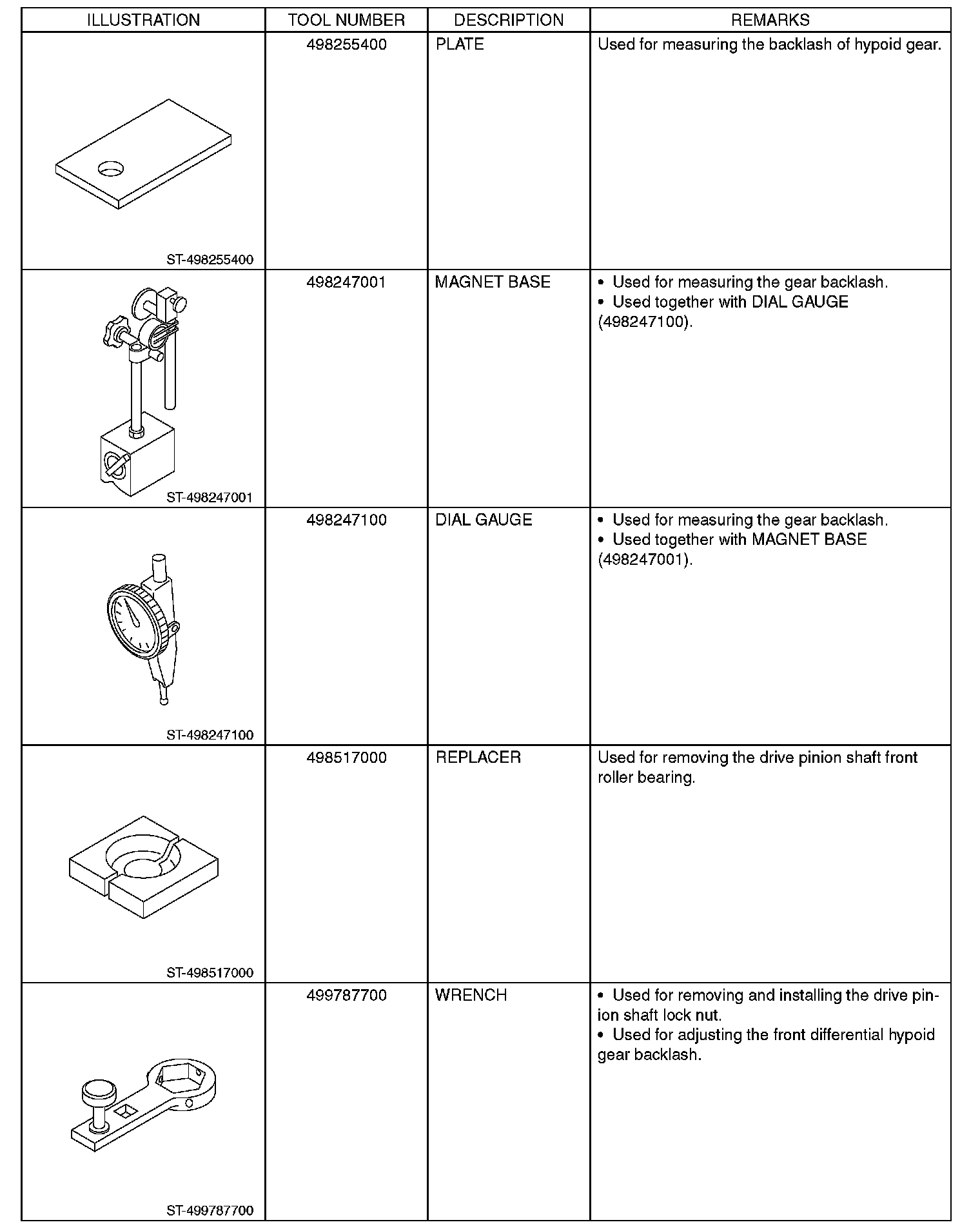 | ILLUSTRATION | TOOL NUMBER | DESCRIPTION | REMARKS |
|---|---|---|---|
| ST-498255400 | 498255400 | PLATE | Used for measuring the backlash of hypoid gear. |
| ST-498247001 | 498247001 | MAGNET BASE | • Used for measuring the gear backlash. • Used together with DIAL GAUGE (498247100). |
| ST-498247100 | 498247100 | DIAL GAUGE | • Used for measuring the gear backlash. • Used together with MAGNET BASE (498247001). |
| ST-498517000 | 498517000 | REPLACER | Used for removing the drive pinion shaft front roller bearing. |
| ST-499787700 | 499787700 | WRENCH | • Used for removing and installing the drive pinion shaft lock nut. • Used for adjusting the front differential hypoid gear backlash. |