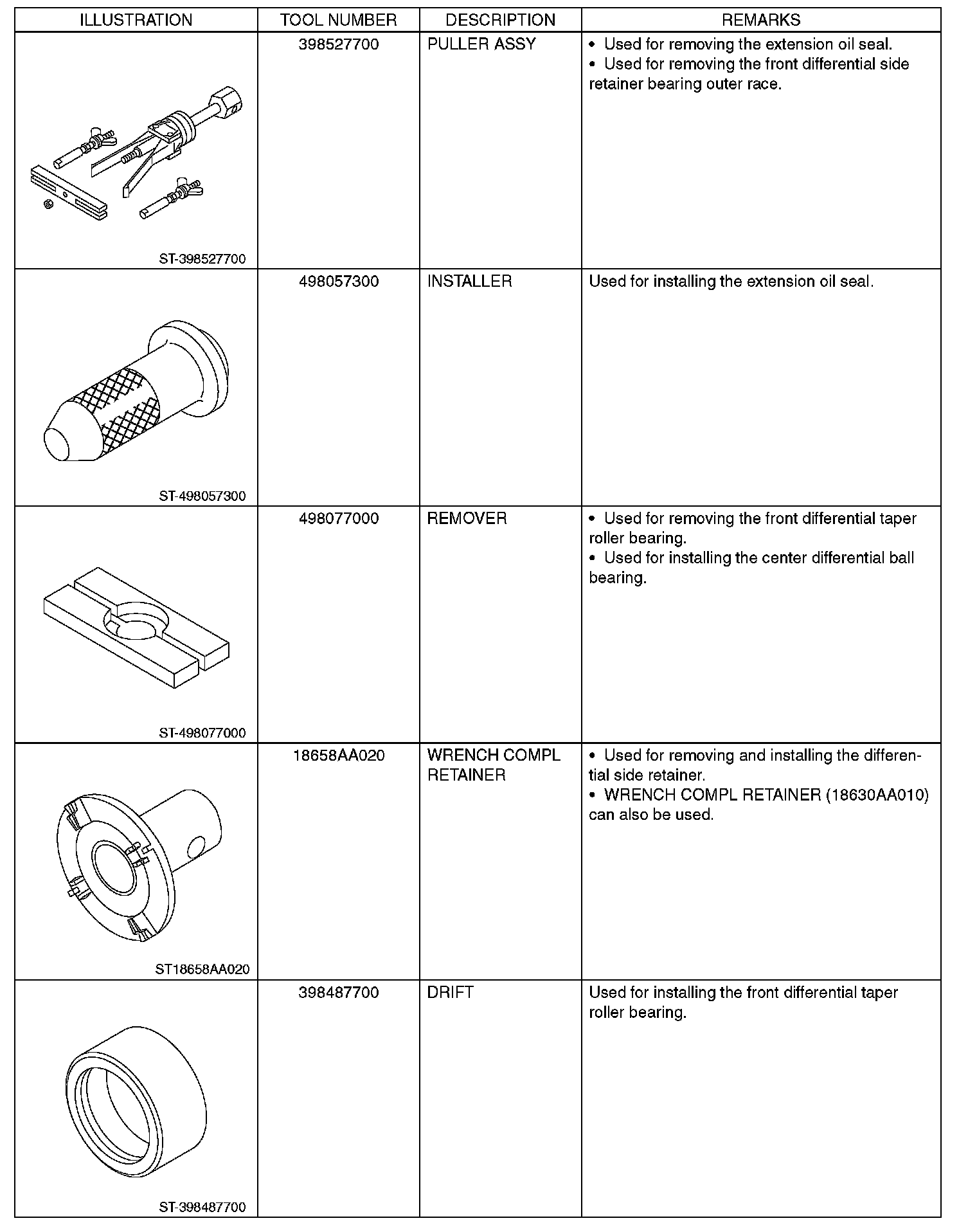 | ILLUSTRATION | TOOL NUMBER | DESCRIPTION | REMARKS |
|---|---|---|---|
| ST-398527700 | 398527700 | PULLER ASSY | • Used for removing the extension oil seal. • Used for removing the front differential side retainer bearing outer race. |
| ST-498057300 | 498057300 | INSTALLER | Used for installing the extension oil seal. |
| ST-498077000 | 498077000 | REMOVER | • Used for removing the front differential taper roller bearing. • Used for installing the center differential ball bearing. |
| ST18658AA020 | 18658AA020 | WRENCH COMPL RETAINER | • Used for removing and installing the differential side retainer. • WRENCH COMPL RETAINER (18630AA010) can also be used. |
| ST-398487700 | 398487700 | DRIFT | Used for installing the front differential taper roller bearing. |