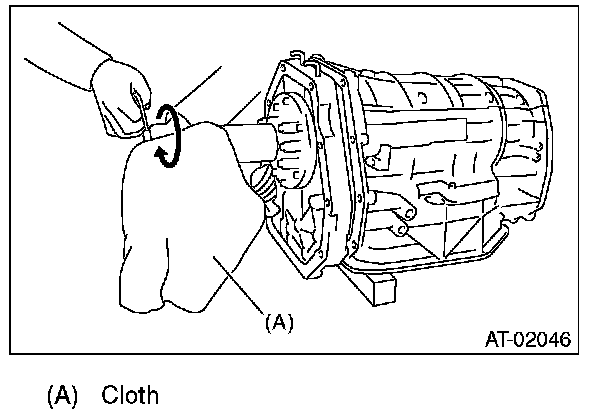 (A)

AT-02046

(A) Cloth