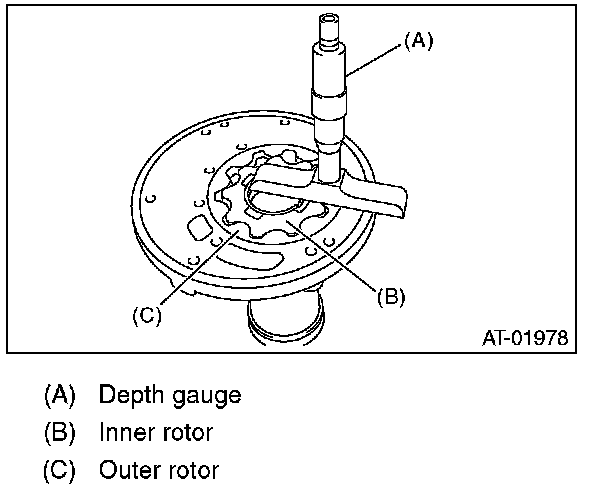 (A)

(B)

(C)

AT-01978

(A) Depth gauge
(B) Inner rotor
(C) Outer rotor