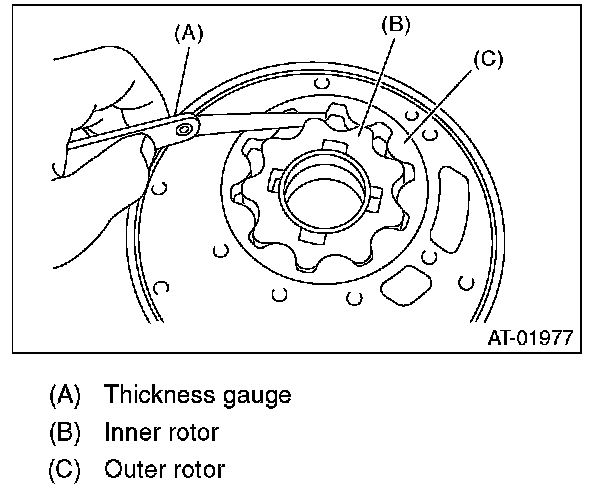 (A)
(B)
(C)
AT-01977

(A) Thickness gauge
(B) Inner rotor
(C) Outer rotor