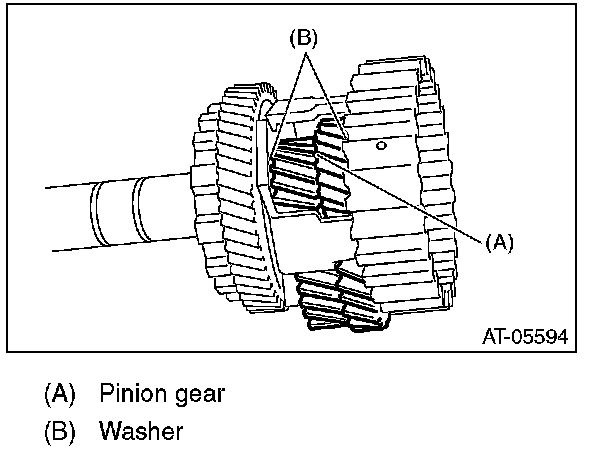 (B)

(A)

AT-05594

(A) Pinion gear
(B) Washer