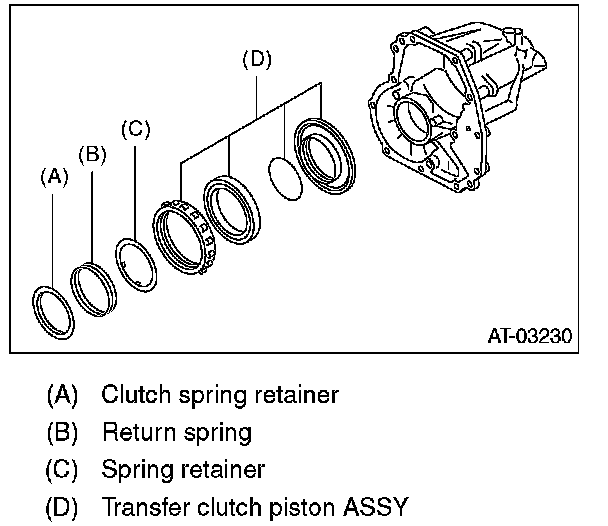 (D)
(C)
(B)
(A)
AT-03230

(A) Clutch spring retainer
(B) Return spring
(C) Spring retainer
(D) Transfer clutch piston ASSY