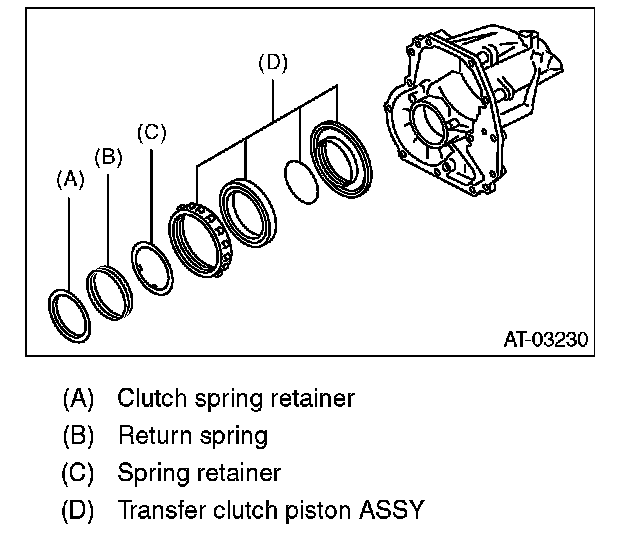 (D)
(C)
(B)
(A)
AT-03230

(A) Clutch spring retainer
(B) Return spring
(C) Spring retainer
(D) Transfer clutch piston ASSY